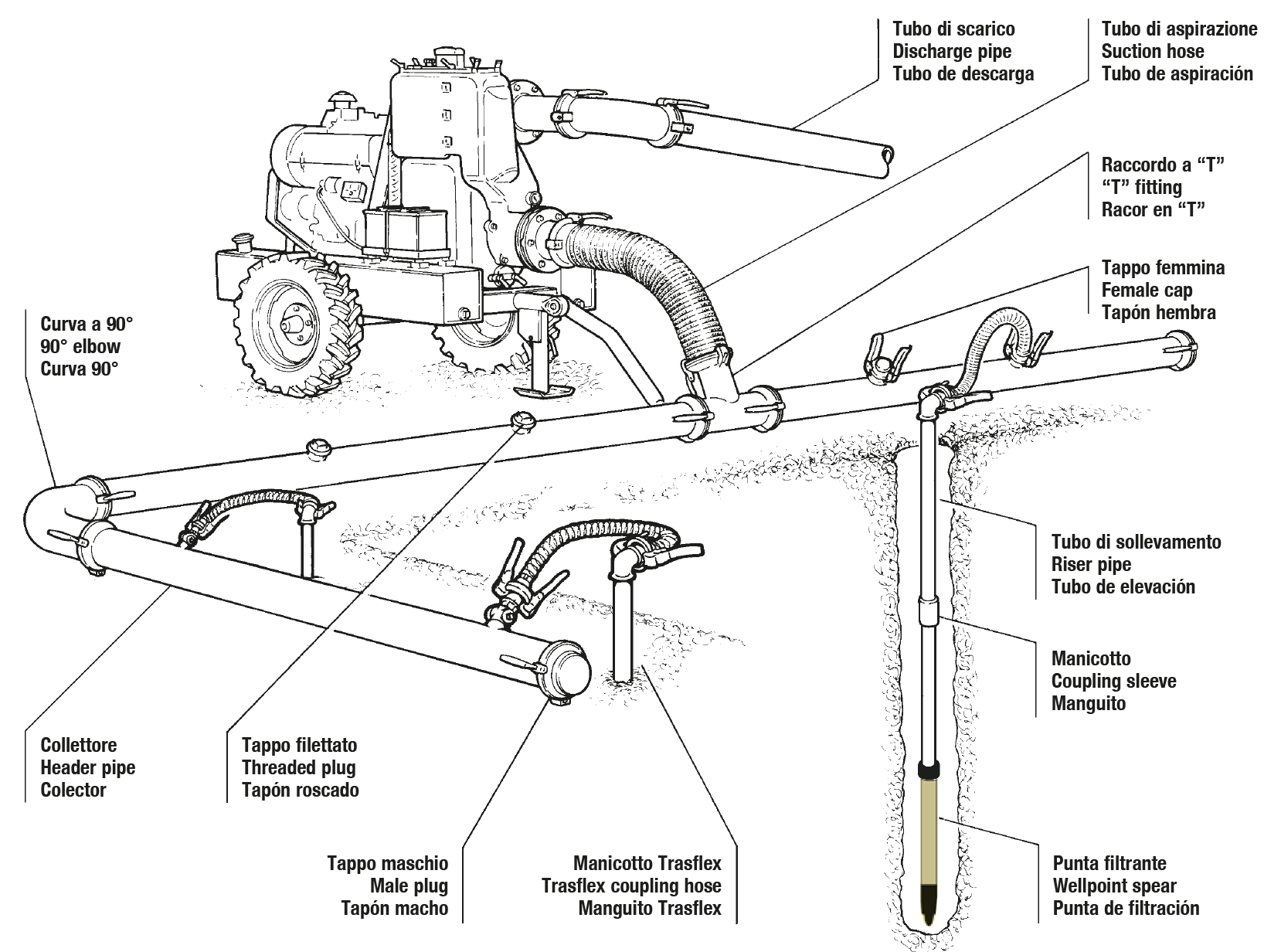 Tubo di scarico
Discharge pipe
Tubo de descarga

Tubo di aspirazione
Suction hose
Tubo de aspiración

Raccordo a “T”
“T” fitting
Racor en “T”

Tappo femmina
Female cap
Tapón hembra

Curva a 90°
90° elbow
Curva 90°

Tubo di sollevamento
Riser pipe
Tubo de elevación

Manicotto
Coupling sleeve
Manguito

Collettore
Header pipe
Colector

Tappo filettato
Threaded plug
Tapón roscado

Tappo maschio
Male plug
Tapón macho

Manicotto Trasflex
Trasflex coupling hose
Manguito Trasflex

Punta filtrante
Wellpoint spear
Punta de filtración